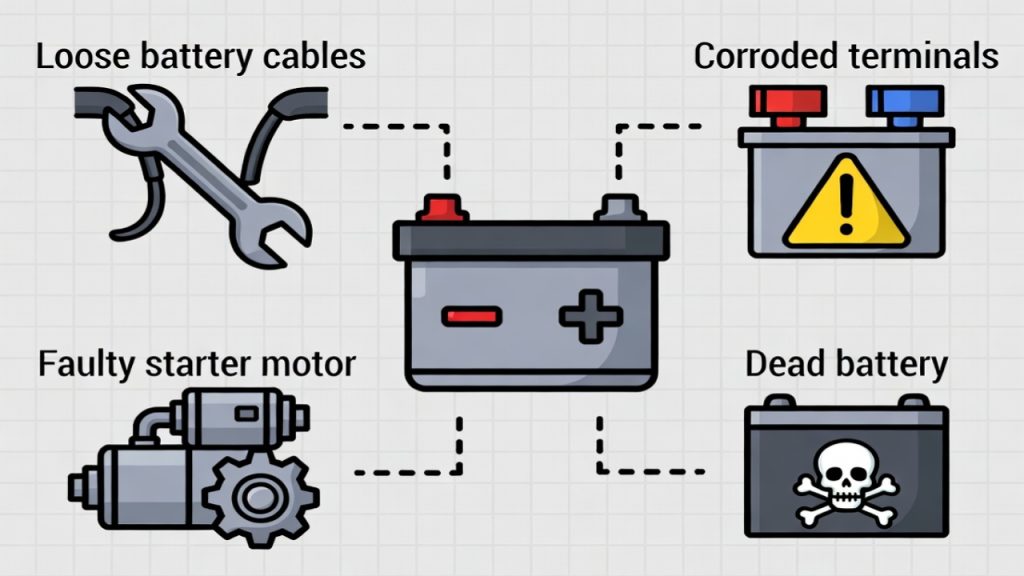 Loose battery cables

Corroded terminals

Faulty starter motor

Dead battery