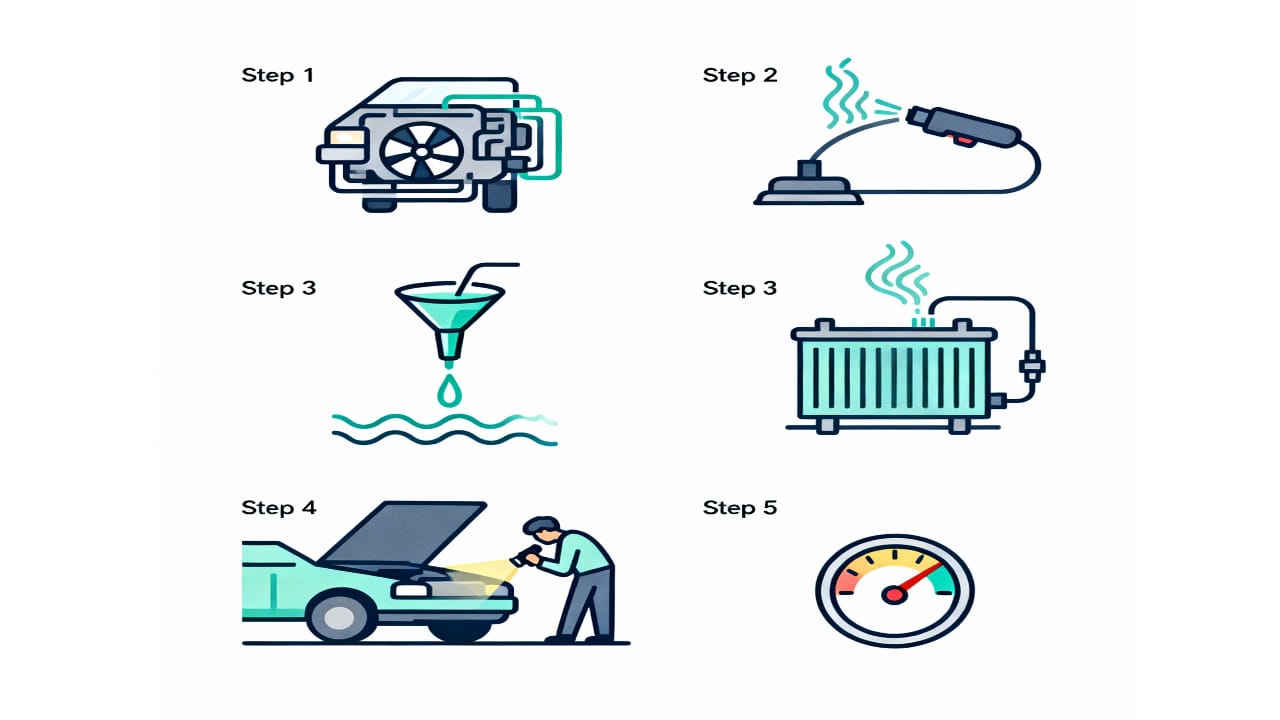 Step 1

Step 2

Step 3

Step 3

Step 4

Step 5