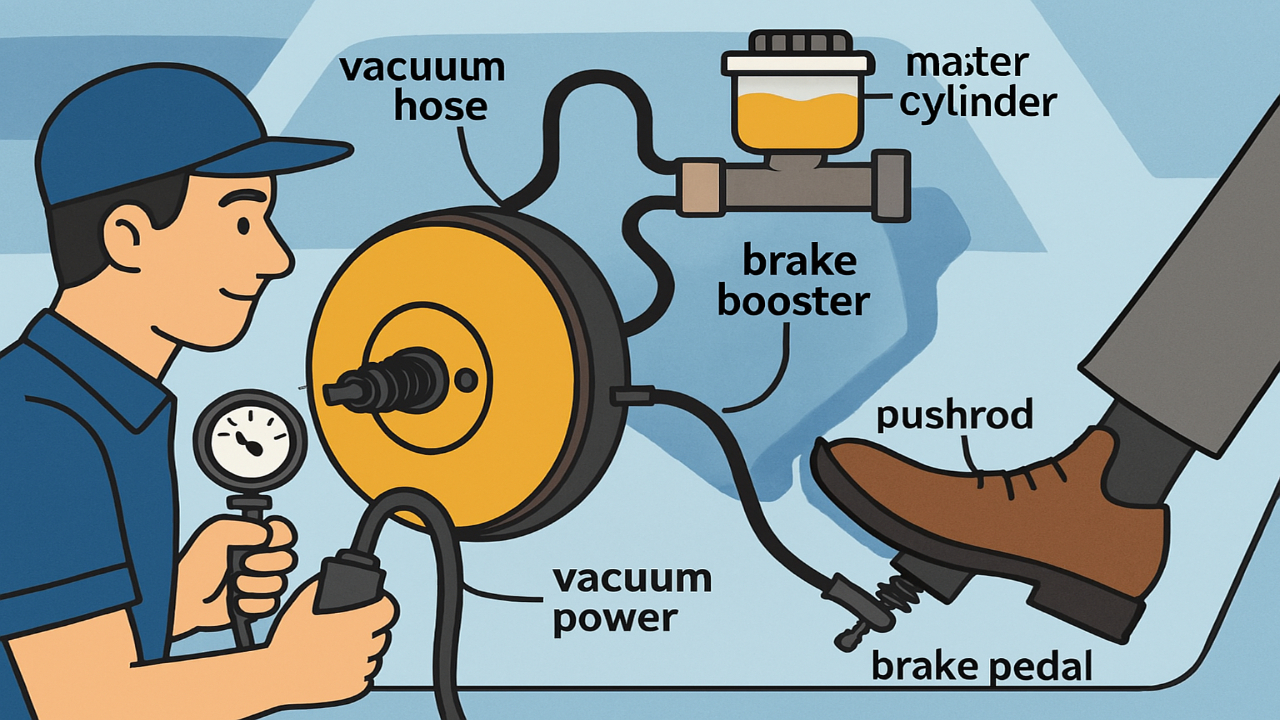 vacuum hose

master cylinder

brake booster

pushrod

vacuum power

brake pedal